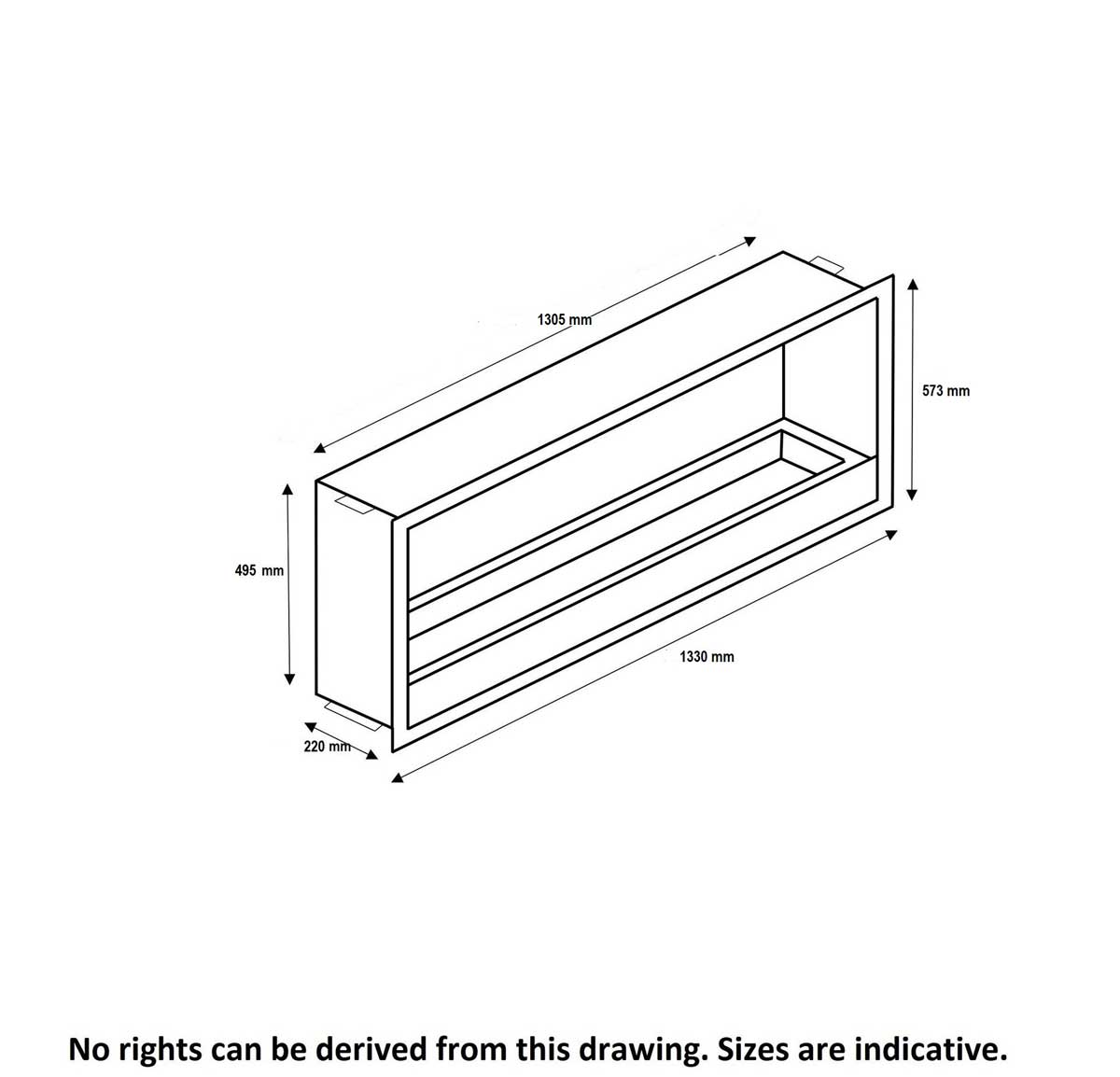 1305 mm

573 mm

495 mm

1330 mm

220 mm

No rights can be derived from this drawing. Sizes are indicative.