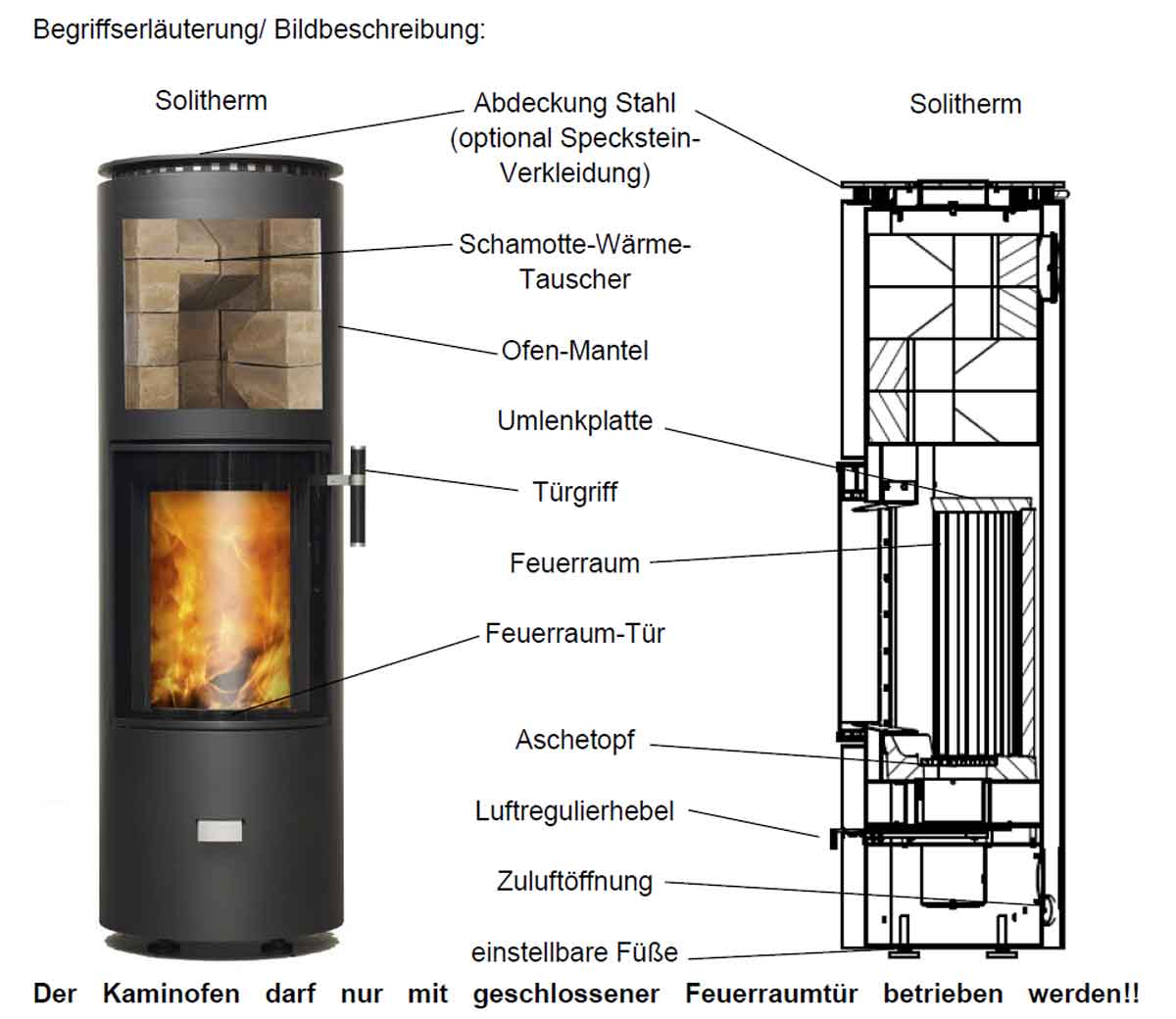 Begriffserläuterung/ Bildbeschreibung:

Solitherm

Abdeckung Stahl (optional Speckstein-Verkleidung)

Solitherm

Schamotte-Wärme-Tauscher

Ofen-Mantel

Umlenkplatte

Türgriff

Feuerraum

Feuerraum-Tür

Aschetopf

Luftregulierhebel

Zuluftöffnung

einstellbare Füße

Der Kaminofen darf nur mit geschlossener Feuerraumtür betrieben werden!!