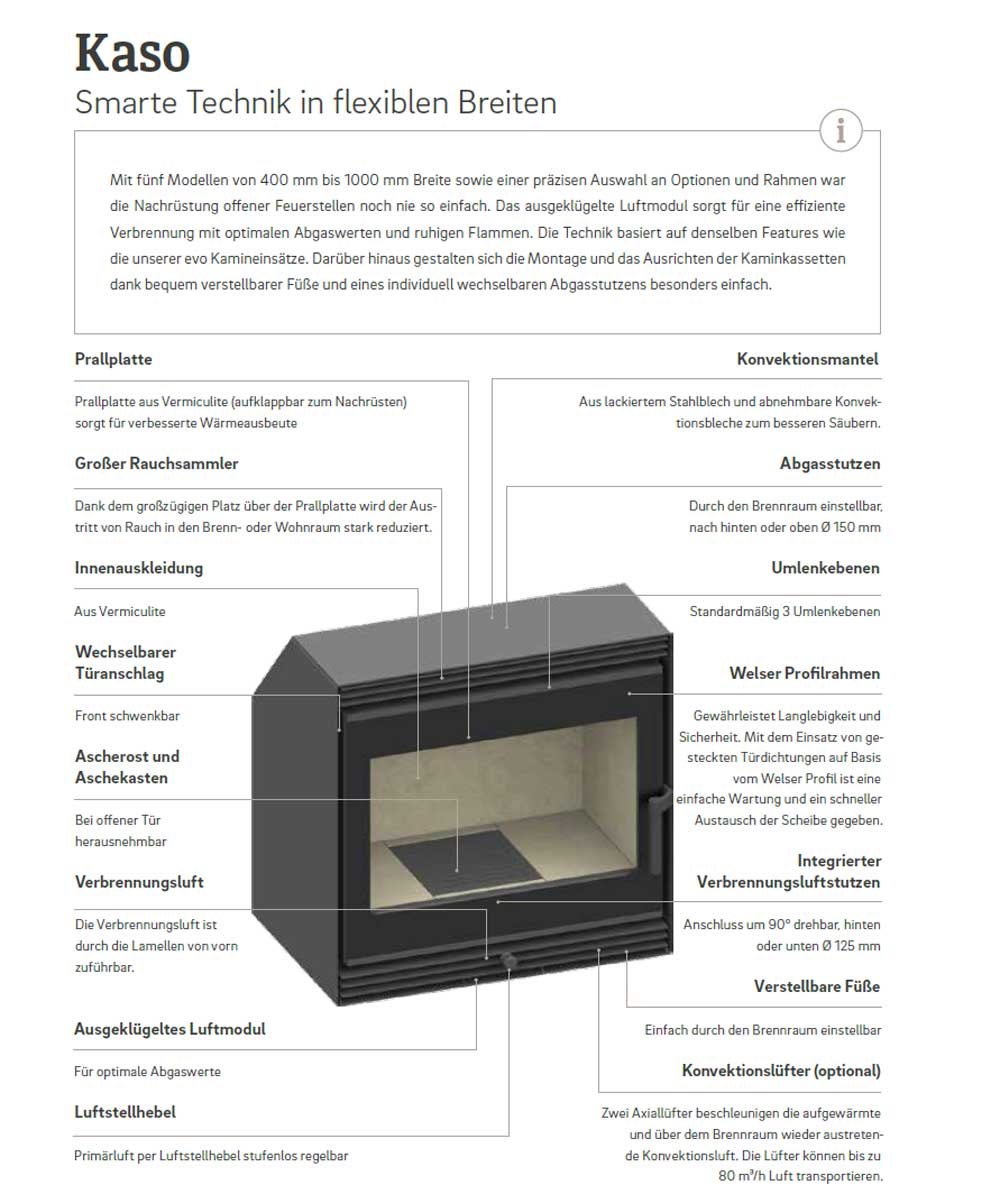 Kaso
Smarte Technik in flexiblen Breiten

i

Mit fünf Modellen von 400 mm bis 1000 mm Breite sowie einer präzisen Auswahl an Optionen und Rahmen war die Nachrüstung offener Feuerstellen noch nie so einfach. Das ausgeklügelte Luftmodul sorgt für eine effiziente Verbrennung mit optimalen Abgaswerten und ruhigen Flammen. Die Technik basiert auf denselben Features wie die unserer evo Kamineinsätze. Darüber hinaus gestalten sich die Montage und das Ausrichten der Kaminkassetten dank bequem verstellbarer Füße und eines individuell wechselbaren Abgasstutzens besonders einfach.

Prallplatte

Prallplatte aus Vermiculite (aufklappbar zum Nachrüsten) sorgt für verbesserte Wärmeausbeute

Großer Rauchsammler

Dank dem großzügigen Platz über der Prallplatte wird der Austritt von Rauch in den Brenn- oder Wohnraum stark reduziert.

Innenauskleidung

Aus Vermiculite

Wechselbarer Türanschlag

Front schwenkbar

Ascherost und Aschekasten

Bei offener Tür herausnehmbar

Verbrennungsluft

Die Verbrennungsluft ist durch die Lamellen von vorn zuführbar.

Ausgeklügeltes Luftmodul

Für optimale Abgaswerte

Luftstellhebel

Primärluft per Luftstellhebel stufenlos regelbar

Konvektionsmantel

Aus lackiertem Stahlblech und abnehmbare Konvektionsbleche zum besseren Säubern.

Abgasstutzen

Durch den Brennraum einstellbar, nach hinten oder oben Ø 150 mm

Umlenkebenen

Standardmäßig 3 Umlenkebenen

Welser Profilrahmen

Gewährleistet Langlebigkeit und Sicherheit. Mit dem Einsatz von gesteckten Türdichtungen auf Basis vom Welser Profil ist eine einfache Wartung und ein schneller Austausch der Scheibe gegeben.

Integrierter Verbrennungsluftstutzen

Anschluss um 90° drehbar, hinten oder unten Ø 125 mm

Verstellbare Füße

Einfach durch den Brennraum einstellbar

Konvektionslüfter (optional)

Zwei Axiallüfter beschleunigen die aufgewärmte und über dem Brennraum wieder austretende Konvektionsluft. Die Lüfter können bis zu 80 m³/h Luft transportieren.